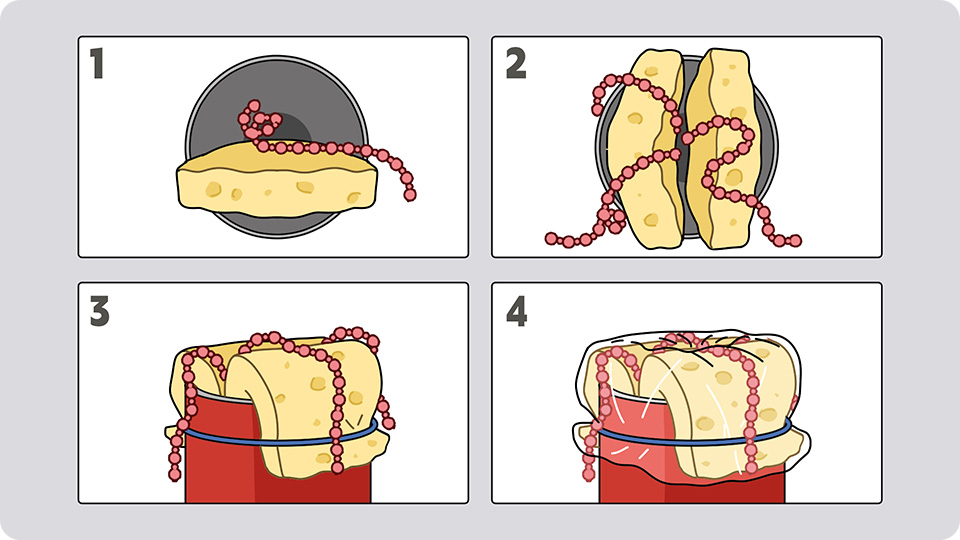 1

2

3

4