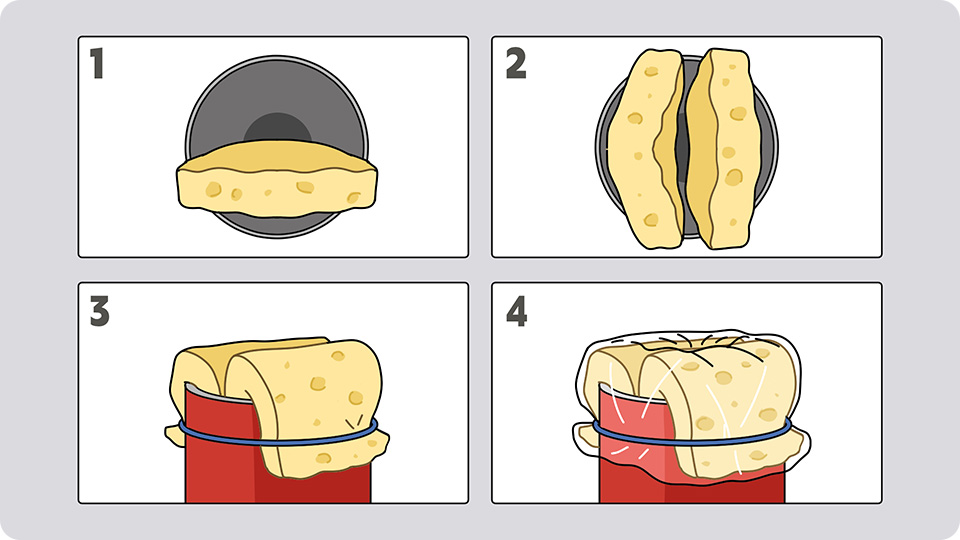 1

2

3

4